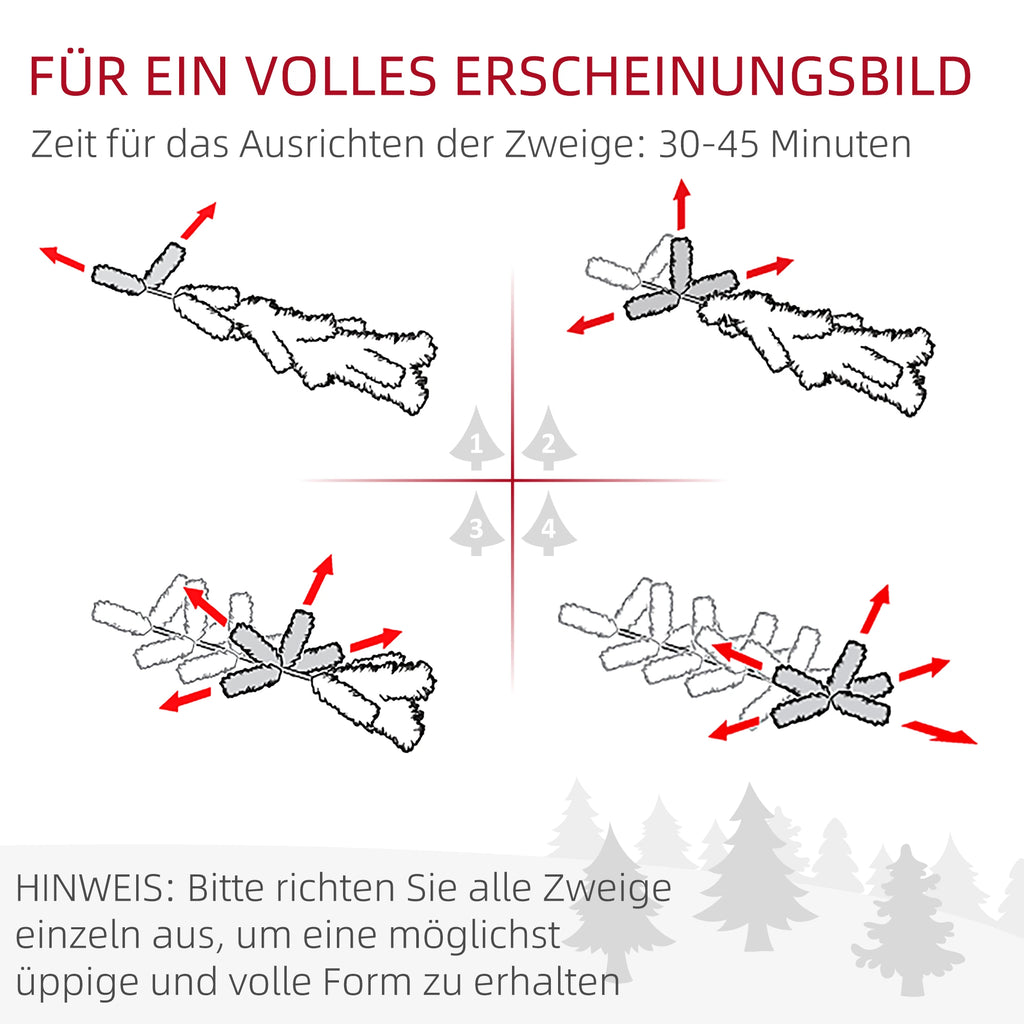 FÜR EIN VOLLES ERSCHEINUNGSBILD
Zeit für das Ausrichten der Zweige: 30-45 Minuten

1 2 3 4

HINWEIS: Bitte richten Sie alle Zweige einzeln aus, um eine möglichst üppige und volle Form zu erhalten