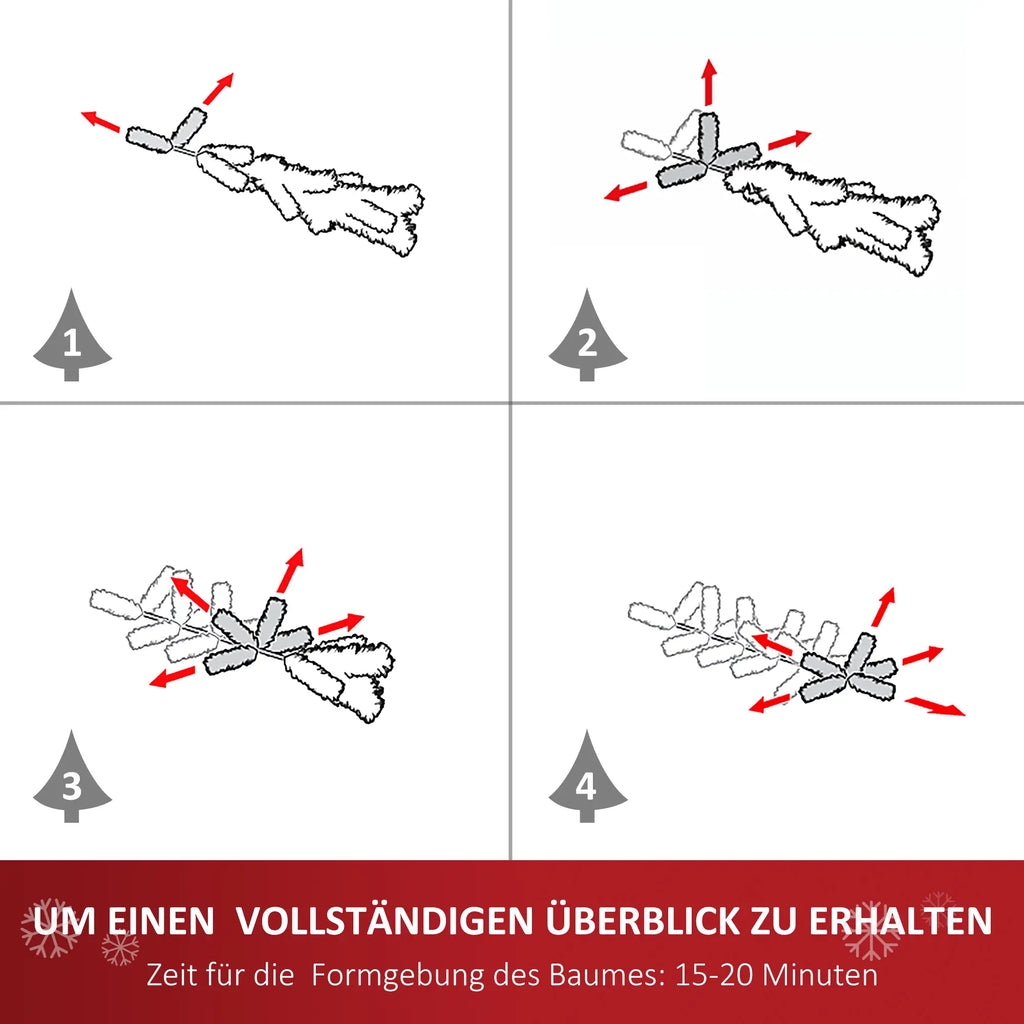 1

2

3

4

UM EINEN VOLLSTÄNDIGEN ÜBERBLICK ZU ERHALTEN

Zeit für die Formgebung des Baumes: 15-20 Minuten