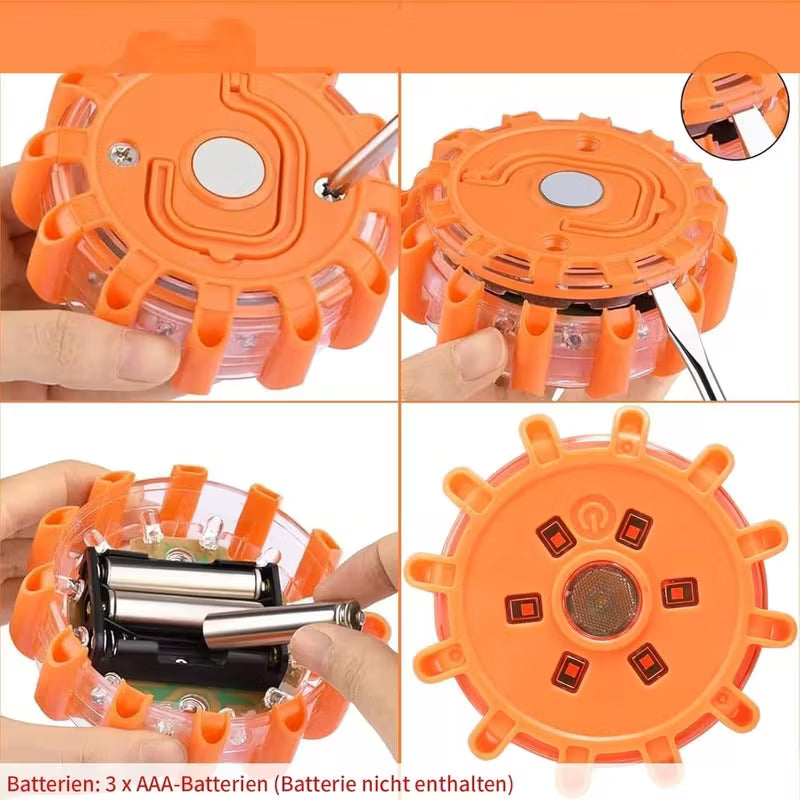 Batterien: 3 x AAA-Batterien (Batterie nicht enthalten)