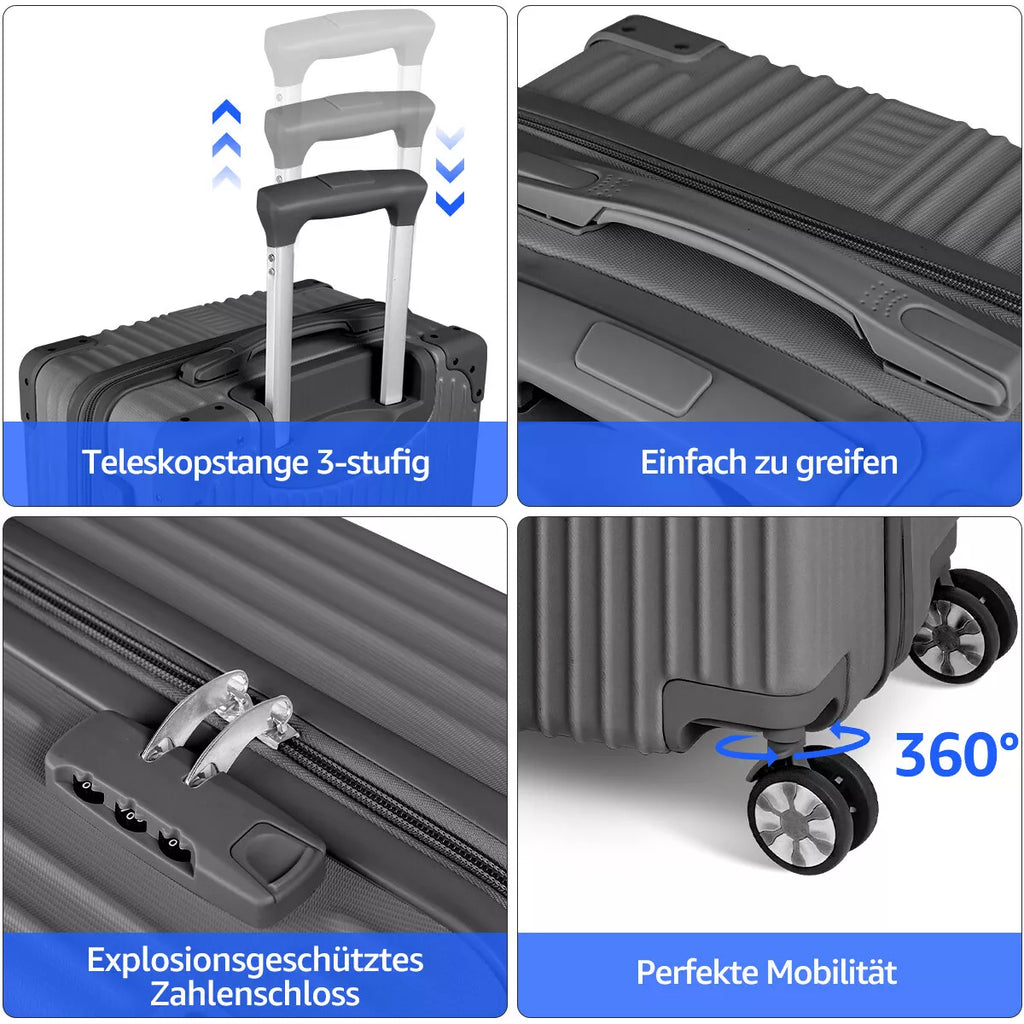 Teleskopstange 3-stufig

Einfach zu greifen

Explosionsgeschütztes Zahlenschloss

360°

Perfekte Mobilität