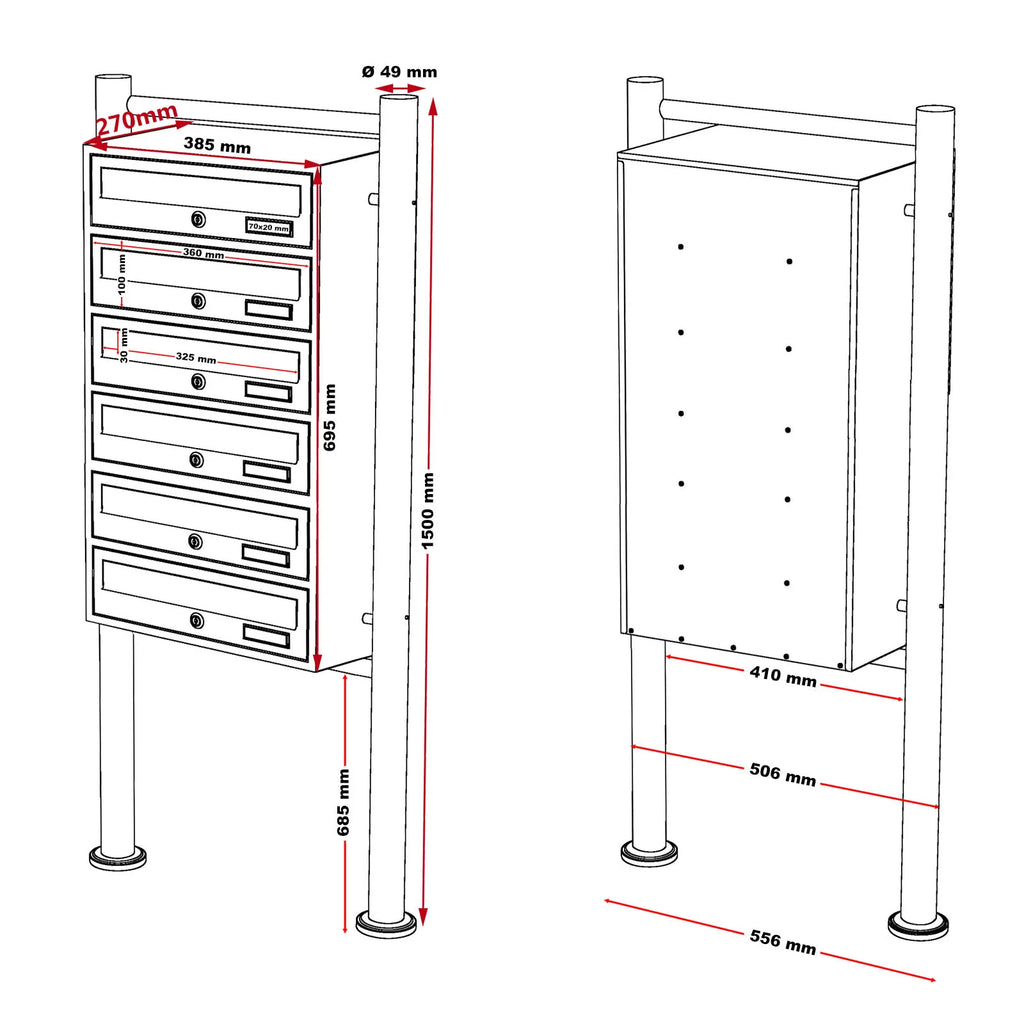 Ø 49 mm
270mm
385 mm
70x20 mm
360 mm
100 mm
30 mm
325 mm
695 mm
1500 mm
685 mm
410 mm
506 mm
556 mm