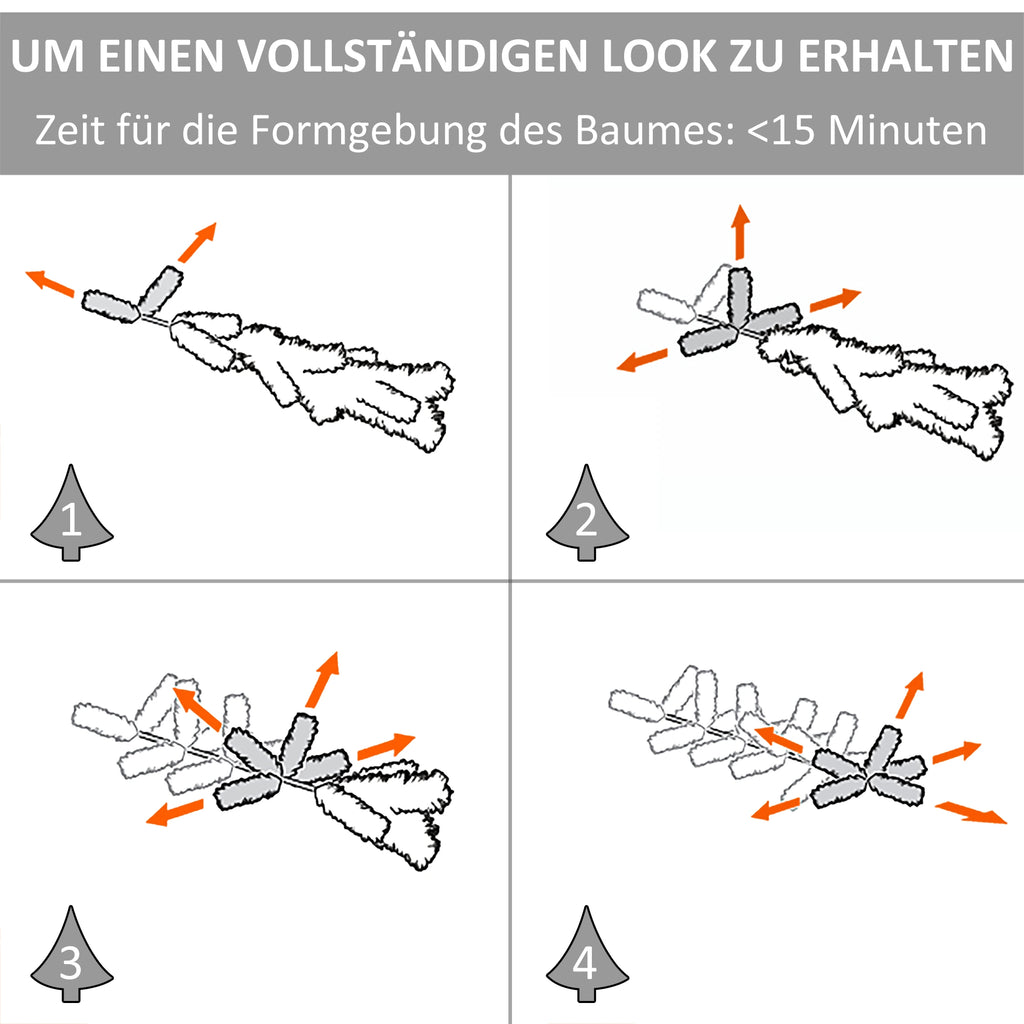 UM EINEN VOLLSTÄNDIGEN LOOK ZU ERHALTEN
Zeit für die Formgebung des Baumes: <15 Minuten

1

2

3

4