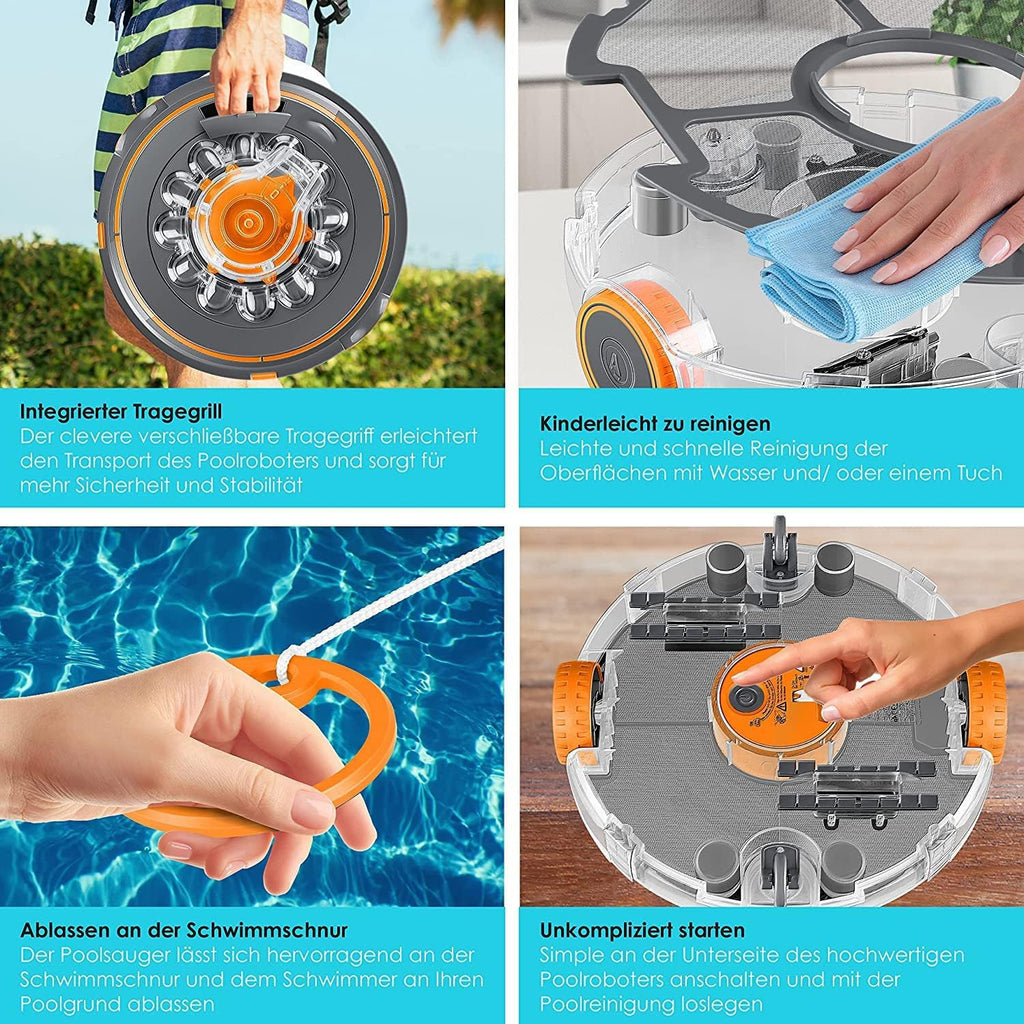 Integrierter Tragegrill
Der clevere verschließbare Tragegriff erleichtert den Transport des Poolroboters und sorgt für mehr Sicherheit und Stabilität

Kinderleicht zu reinigen
Leichte und schnelle Reinigung der Oberflächen mit Wasser und/ oder einem Tuch

Ablassen an der Schwimmschnur
Der Poolsauger lässt sich hervorragend an der Schwimmschnur und dem Schwimmer an Ihren Poolgrund ablassen

Unkompliziert starten
Simple an der Unterseite des hochwertigen Poolroboters anschalten und mit der Poolreinigung loslegen