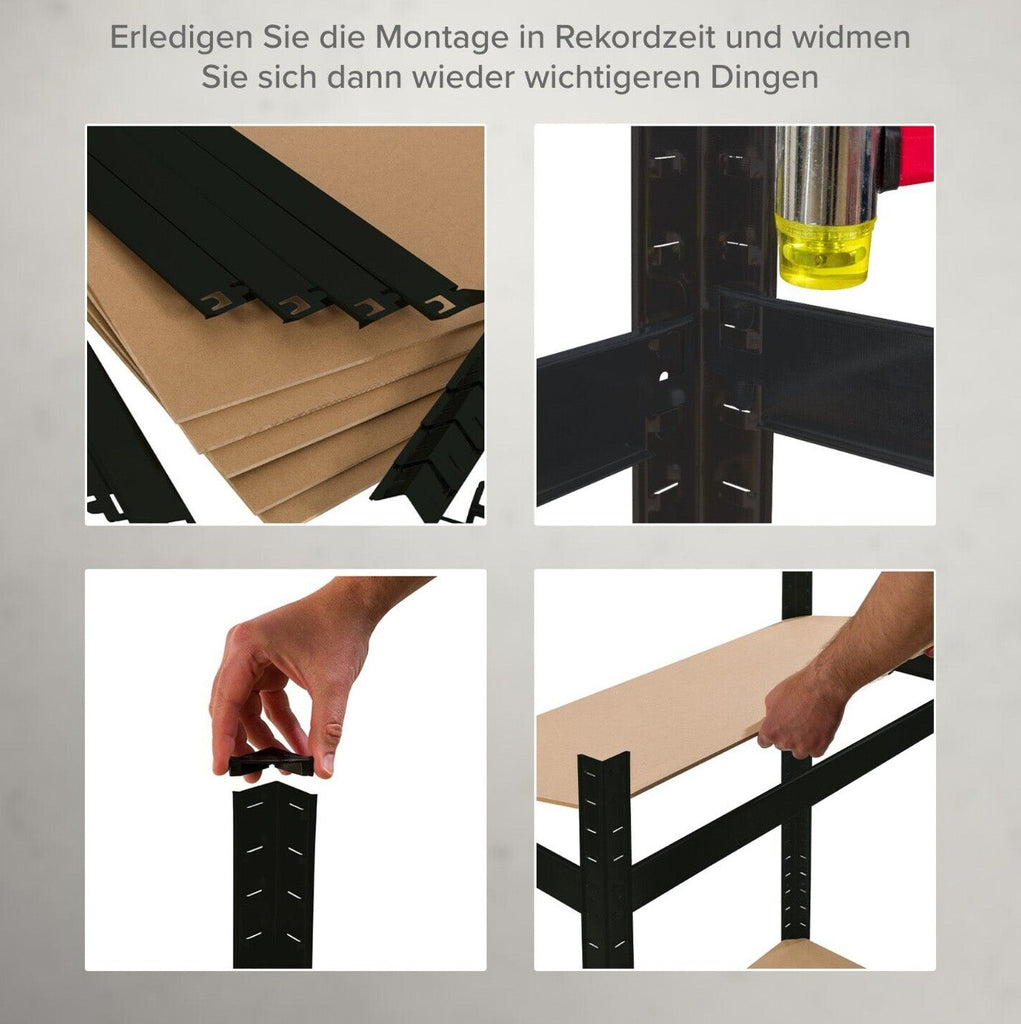 Erledigen Sie die Montage in Rekordzeit und widmen Sie sich dann wieder wichtigeren Dingen